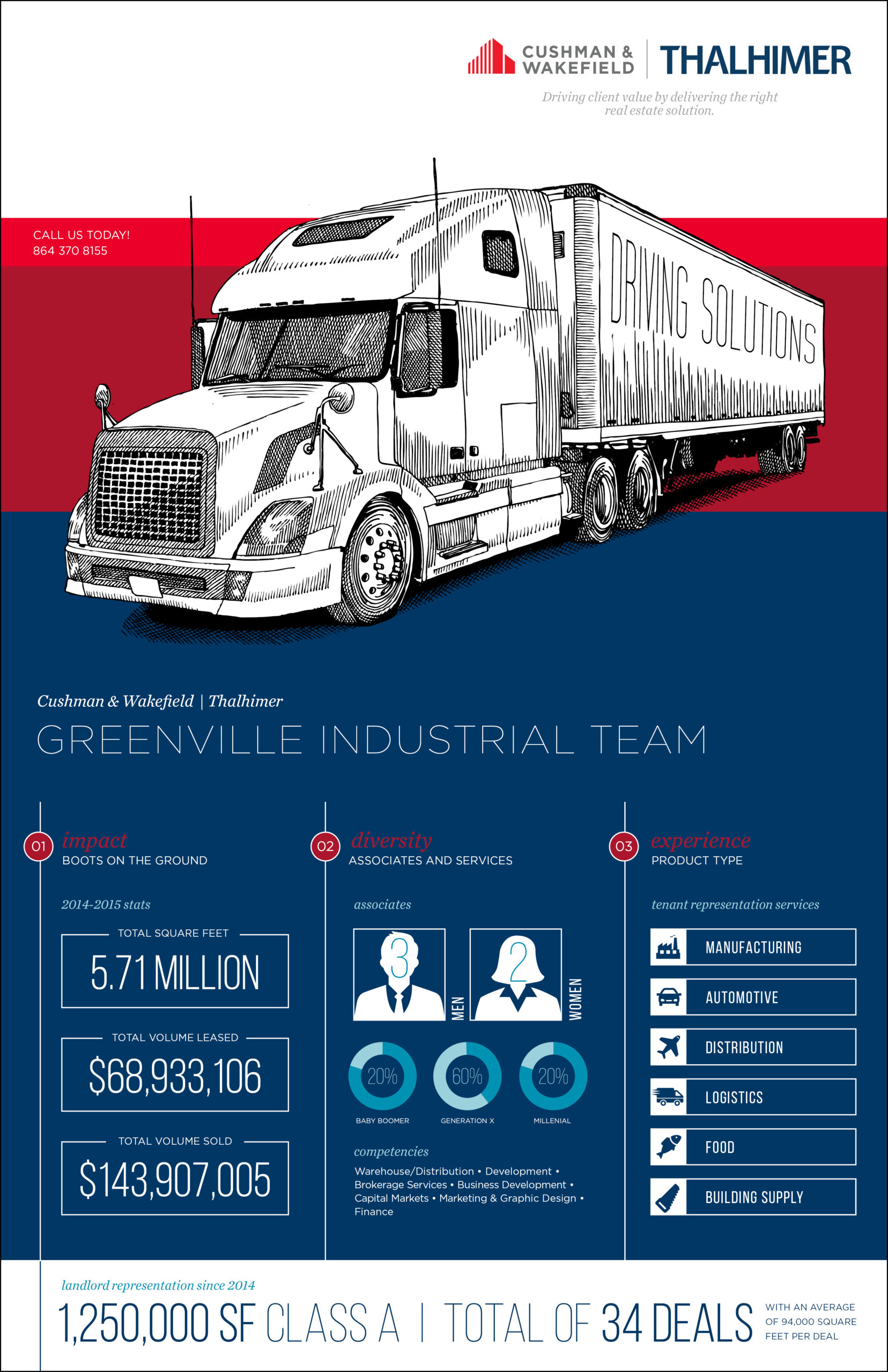 CUSHMAN & WAKEFIELD | THALHIMER

Driving client value by delivering the right real estate solution.

CALL US TODAY!
864 370 8155

DRIVING SOLUTIONS

Cushman & Wakefield | Thalhimer

GREENVILLE INDUSTRIAL TEAM

01 impact
BOOTS ON THE GROUND

2014-2015 stats

TOTAL SQUARE FEET
5.71 MILLION

TOTAL VOLUME LEASED
$68,933,106

TOTAL VOLUME SOLD
$143,907,005

02 diversity
ASSOCIATES AND SERVICES

associates

3 MEN
2 WOMEN

20% BABY BOOMER
60% GENERATION X
20% MILLENIAL

competencies
Warehouse/Distribution • Development • Brokerage Services • Business Development • Capital Markets • Marketing & Graphic Design • Finance

03 experience
PRODUCT TYPE

tenant representation services

MANUFACTURING
AUTOMOTIVE
DISTRIBUTION
LOGISTICS
FOOD
BUILDING SUPPLY

landlord representation since 2014

1,250,000 SF CLASS A | TOTAL OF 34 DEALS WITH AN AVERAGE OF 94,000 SQUARE FEET PER DEAL